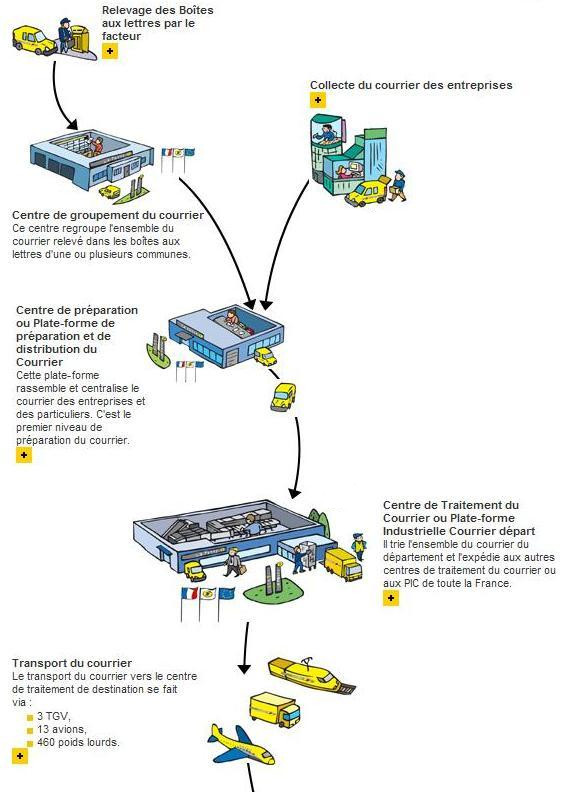 Relevage des Boîtes aux lettres par le facteur
+

Collecte du courrier des entreprises
+

Centre de groupement du courrier
Ce centre regroupe l'ensemble du courrier relevé dans les boîtes aux lettres d'une ou plusieurs communes.

Centre de préparation ou Plate-forme de préparation et de distribution du Courrier
Cette plate-forme rassemble et centralise le courrier des entreprises et des particuliers. C'est le premier niveau de préparation du courrier.
+

Centre de Traitement du Courrier ou Plate-forme Industrielle Courrier départ
Il trie l'ensemble du courrier du département et l'expédie aux autres centres de traitement du courrier ou aux PIC de toute la France.
+

Transport du courrier
Le transport du courrier vers le centre de traitement de destination se fait via :
3 TGV,
13 avions,
460 poids lourds.
+